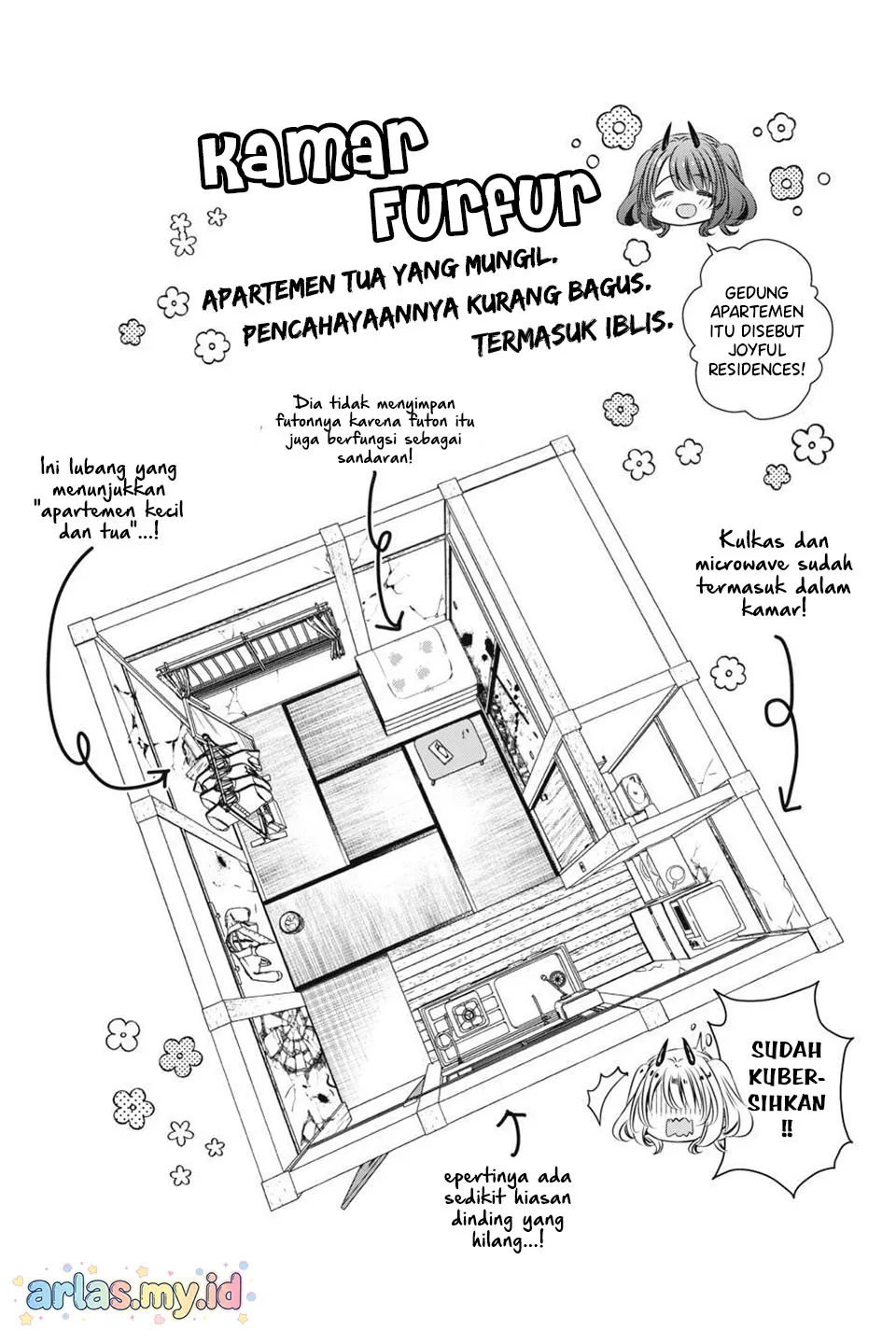 Kamar Furfur

APARTEMEN TUA YANG MUNGIL. PENCAHAYAANNYA KURANG BAGUS. TERMASUK IBLIS.

GEDUNG APARTEMEN ITU DISEBUT JOYFUL RESIDENCES!

Dia tidak menyimpan futonnya karena futon itu juga berfungsi sebagai sandaran!

Ini lubang yang menunjukkan "apartemen kecil dan tua"...!

Kulkas dan microwave sudah termasuk dalam kamar!

SUDAH KUBERSIHKAN !!

epertinya ada sedikit hiasan dinding yang hilang...!

arlas.my.id